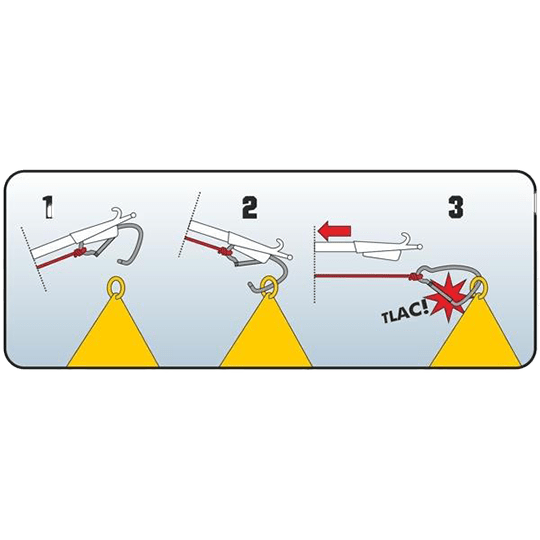 1

2

3

TLAC!